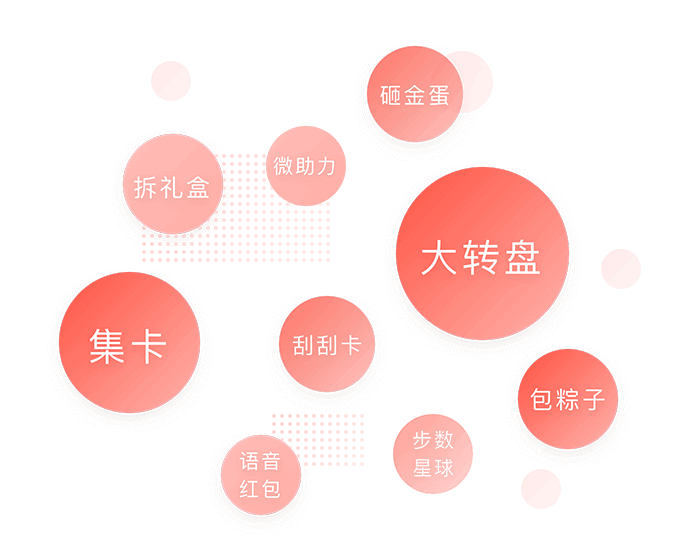 砸金蛋

拆礼盒

微助力

大转盘

集卡

刮刮卡

包粽子

语音
红包

步数
星球